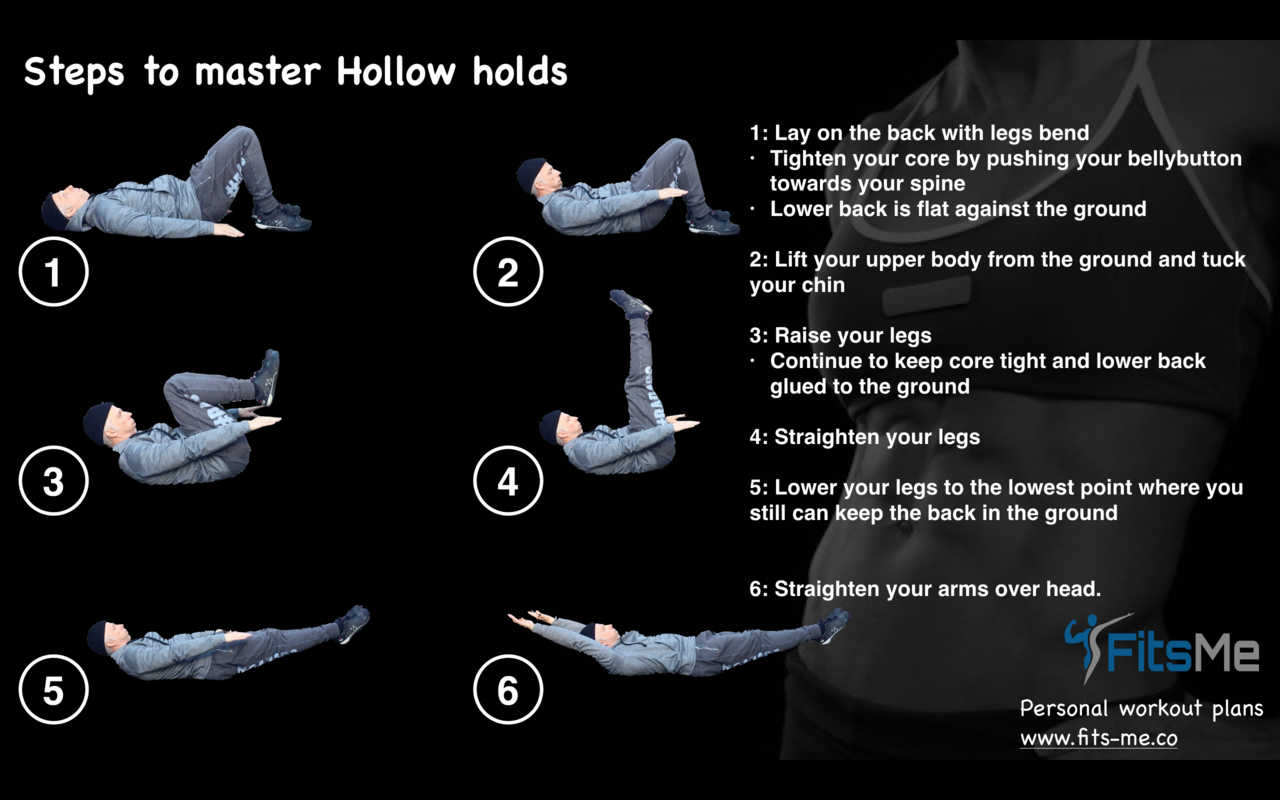 Steps to master Hollow holds

1

2

3

4

5

6

1: Lay on the back with legs bend
· Tighten your core by pushing your bellybutton towards your spine
· Lower back is flat against the ground

2: Lift your upper body from the ground and tuck your chin

3: Raise your legs
· Continue to keep core tight and lower back glued to the ground

4: Straighten your legs

5: Lower your legs to the lowest point where you still can keep the back in the ground

6: Straighten your arms over head.

FitsMe

Personal workout plans
www.fits-me.co